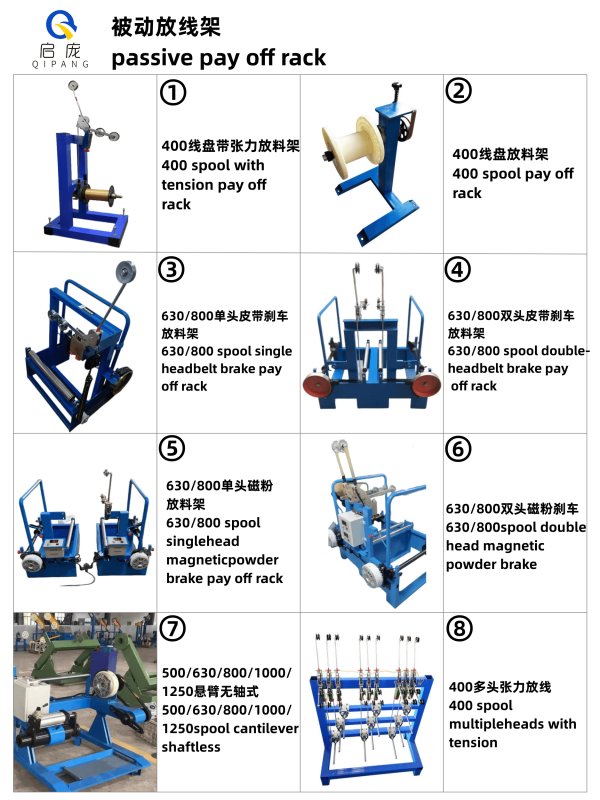 启庞
QIPANG

被动放线架
passive pay off rack

| | | | |
|---|---|---|---|
| | ① 400线盘带张力放料架 400 spool with tension pay off rack | | ② 400线盘放料架 400 spool pay off rack |
| | ③ 630/800单头皮带刹车放料架 630/800 spool single headbelt brake pay off rack | | ④ 630/800双头皮带刹车放料架 630/800 spool double-headbelt brake pay off rack |
| | ⑤ 630/800单头磁粉放料架 630/800 spool singlehead magneticpowder brake pay off rack | | ⑥ 630/800双头磁粉刹车 630/800spool double head magnetic powder brake |
| | ⑦ 500/630/800/1000/1250悬臂无轴式 500/630/800/1000/1250spool cantilever shaftless | | ⑧ 400多头张力放线 400 spool multipleheads with tension |